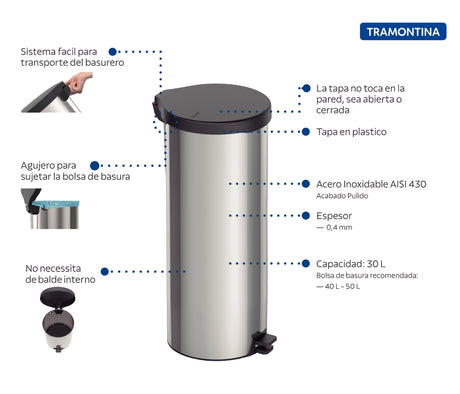 TRAMONTINA

Sistema facil para transporte del basurero

Agujero para sujetar la bolsa de basura

No necessita de balde interno

La tapa no toca en la pared, sea abierta o cerrada

Tapa en plastico

Acero Inoxidable AISI 430
Acabado Pulido

Espesor
— 0,4 mm

Capacidad: 30 L
Bolsa de basura recomendada:
— 40 L - 50 L